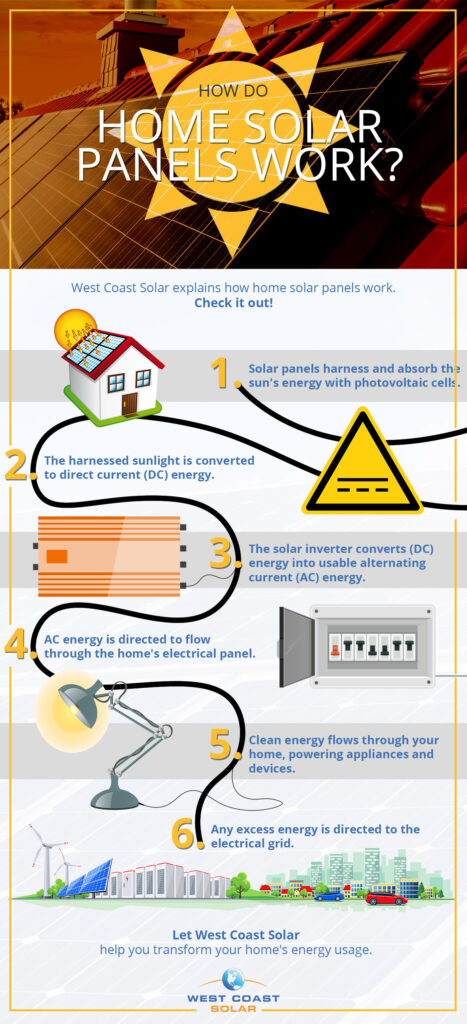 HOW DO
HOME SOLAR PANELS WORK?

West Coast Solar explains how home solar panels work.
Check it out!

1 Solar panels harness and absorb the sun's energy with photovoltaic cells.

2 The harnessed sunlight is converted to direct current (DC) energy.

3 The solar inverter converts (DC) energy into usable alternating current (AC) energy.

4 AC energy is directed to flow through the home's electrical panel.

5 Clean energy flows through your home, powering appliances and devices.

6 Any excess energy is directed to the electrical grid.

Let West Coast Solar
help you transform your home's energy usage.

WEST COAST SOLAR