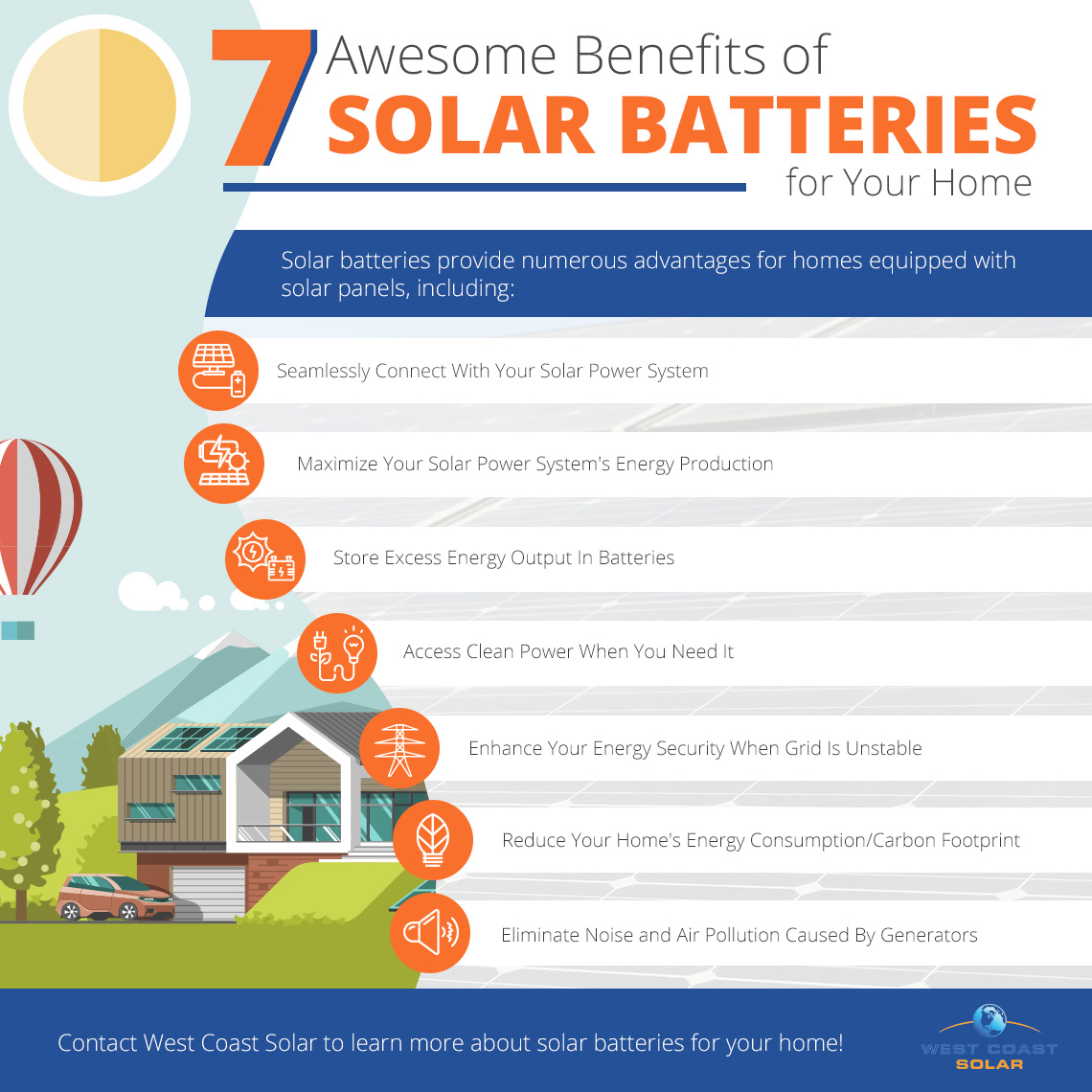 7 Awesome Benefits of SOLAR BATTERIES for Your Home

Solar batteries provide numerous advantages for homes equipped with solar panels, including:

Seamlessly Connect With Your Solar Power System

Maximize Your Solar Power System's Energy Production

Store Excess Energy Output In Batteries

Access Clean Power When You Need It

Enhance Your Energy Security When Grid Is Unstable

Reduce Your Home's Energy Consumption/Carbon Footprint

Eliminate Noise and Air Pollution Caused By Generators

Contact West Coast Solar to learn more about solar batteries for your home!

WEST COAST SOLAR